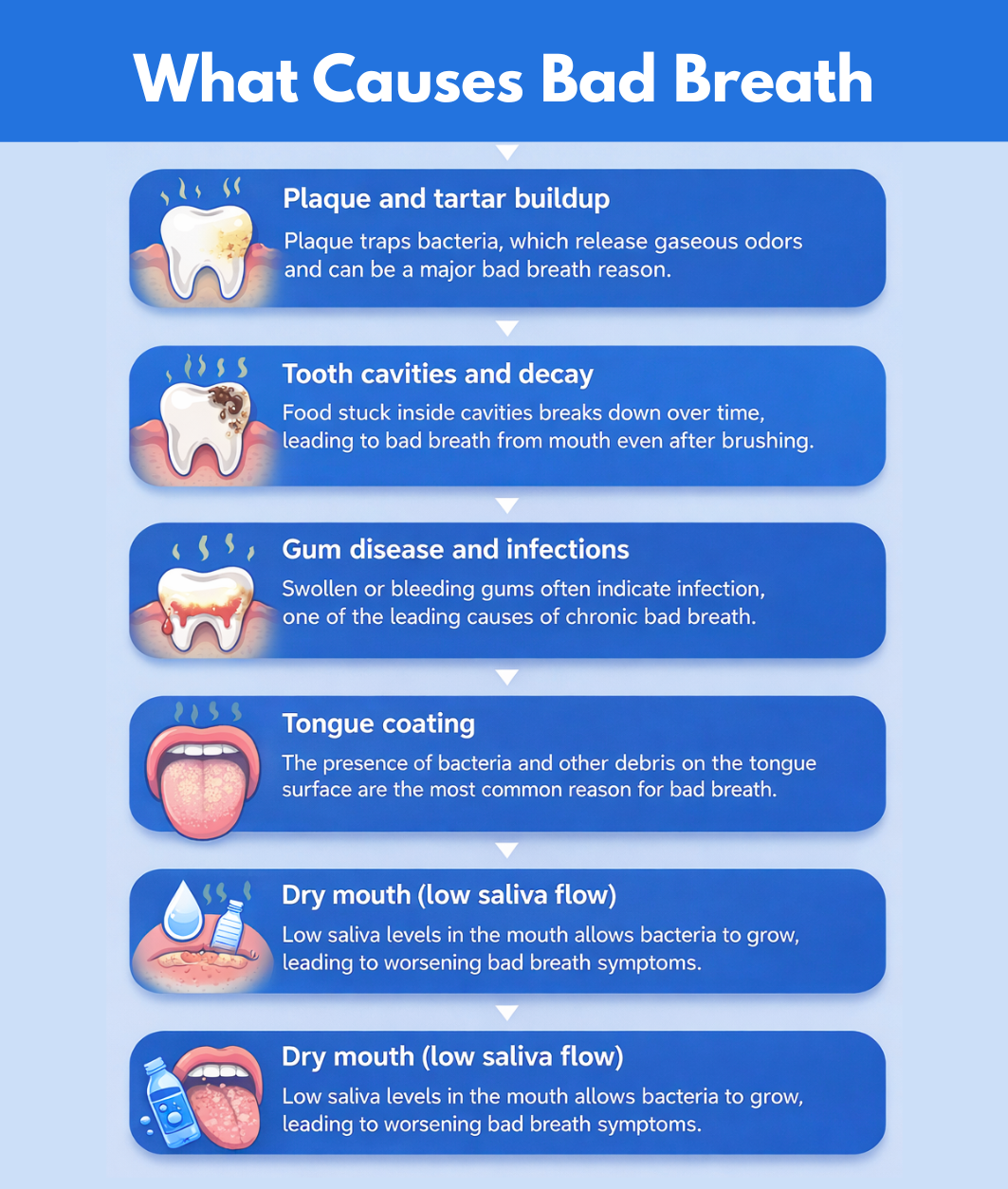 What Causes Bad Breath

Plaque and tartar buildup

Plaque traps bacteria, which release gaseous odors and can be a major bad breath reason.

Tooth cavities and decay

Food stuck inside cavities breaks down over time, leading to bad breath from mouth even after brushing.

Gum disease and infections

Swollen or bleeding gums often indicate infection, one of the leading causes of chronic bad breath.

Tongue coating

The presence of bacteria and other debris on the tongue surface are the most common reason for bad breath.

Dry mouth (low saliva flow)

Low saliva levels in the mouth allows bacteria to grow, leading to worsening bad breath symptoms.

Dry mouth (low saliva flow)

Low saliva levels in the mouth allows bacteria to grow, leading to worsening bad breath symptoms.