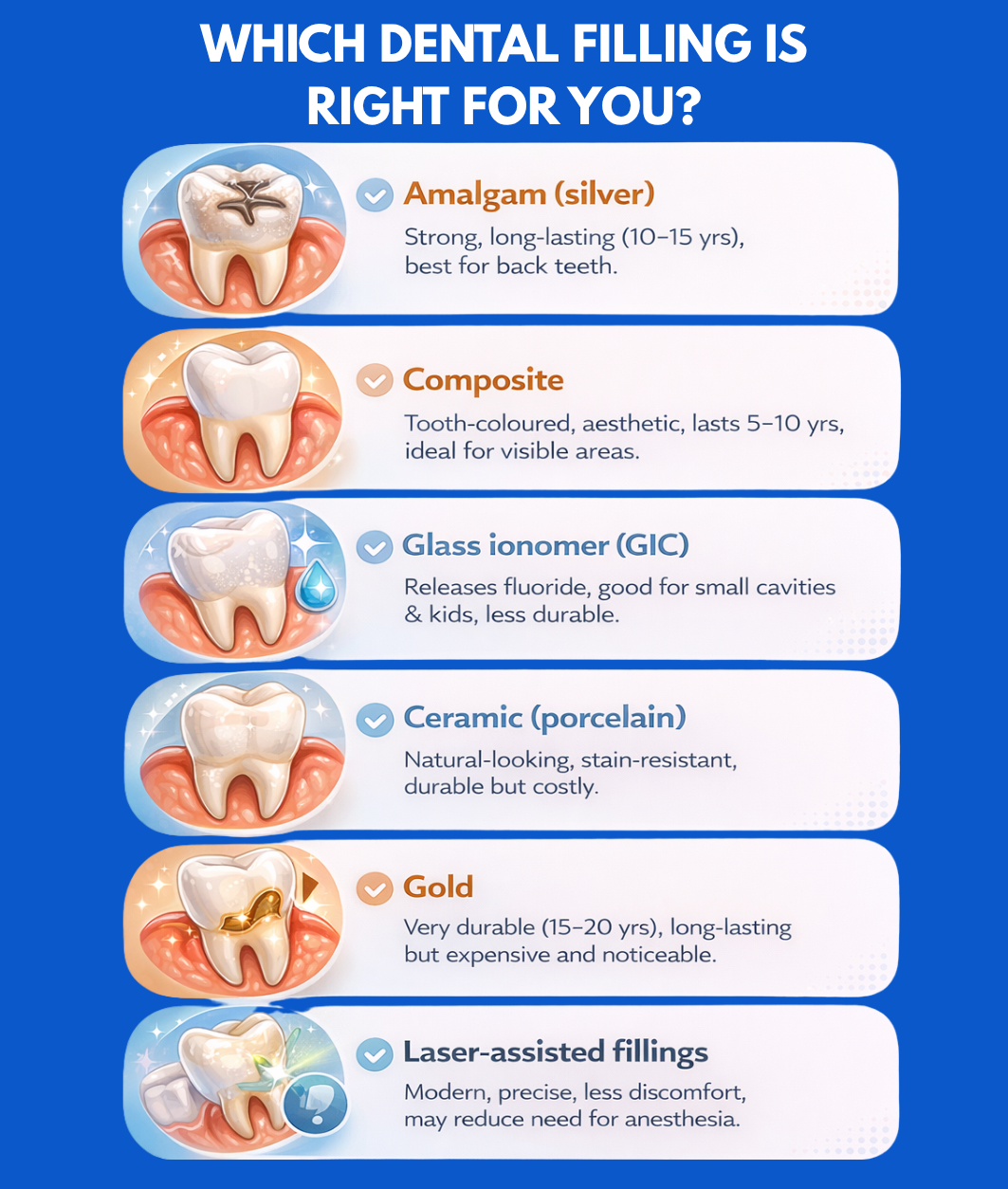 WHICH DENTAL FILLING IS RIGHT FOR YOU?

Amalgam (silver)

Strong, long-lasting (10–15 yrs), best for back teeth.

Composite

Tooth-coloured, aesthetic, lasts 5–10 yrs, ideal for visible areas.

Glass ionomer (GIC)

Releases fluoride, good for small cavities & kids, less durable.

Ceramic (porcelain)

Natural-looking, stain-resistant, durable but costly.

Gold

Very durable (15–20 yrs), long-lasting but expensive and noticeable.

Laser-assisted fillings

Modern, precise, less discomfort, may reduce need for anesthesia.